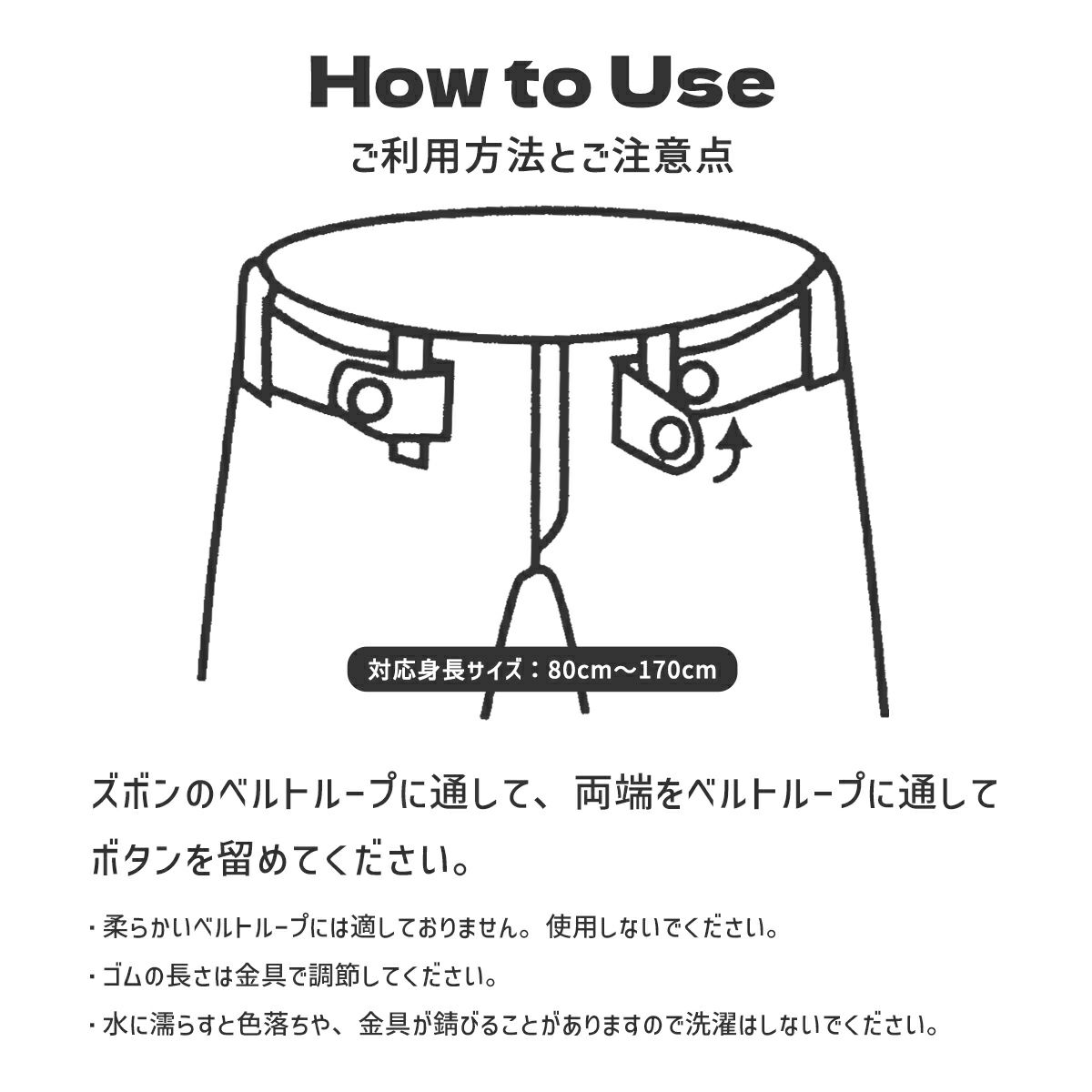 How to Use
ご利用方法とご注意点

対応身長サイズ：80cm〜170cm

ズボンのベルトループに通して、両端をベルトループに通してボタンを留めてください。

・柔らかいベルトループには適しておりません。使用しないでください。
・ゴムの長さは金具で調節してください。
・水に濡らすと色落ちや、金具が錆びることがありますので洗濯はしないでください。